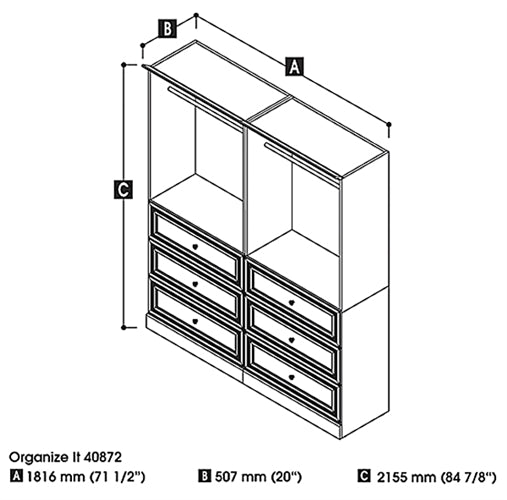 B

A

C

Organize It 40872
A 1816 mm (71 1/2")
B 507 mm (20")
C 2155 mm (84 7/8")