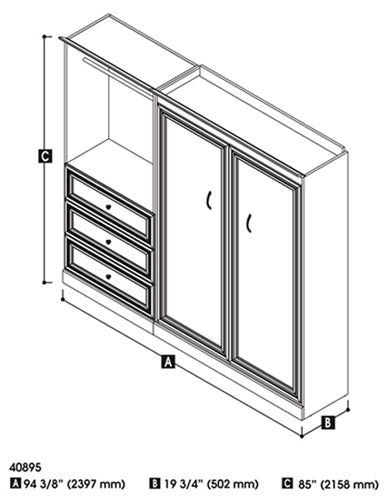 C

A

B

40895

A 94 3/8" (2397 mm)

B 19 3/4" (502 mm)

C 85" (2158 mm)