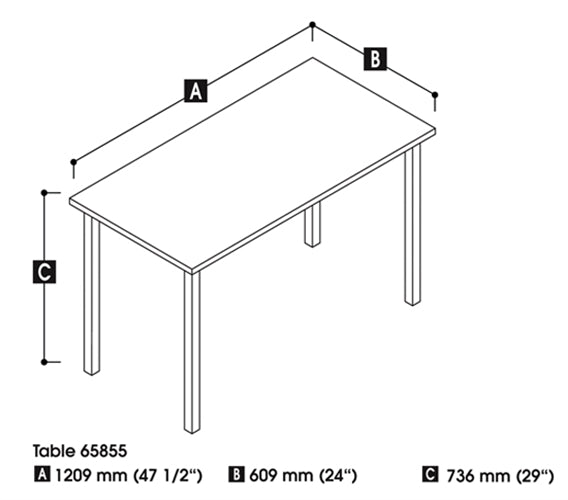 A

B

C

Table 65855

A 1209 mm (47 1/2“)    B 609 mm (24“)    C 736 mm (29“)