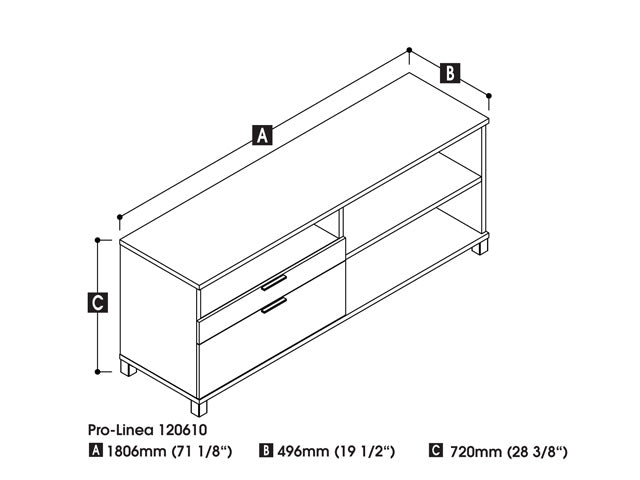 B

A

C

Pro-Linea 120610

A 1806mm (71 1/8“)

B 496mm (19 1/2“)

C 720mm (28 3/8“)