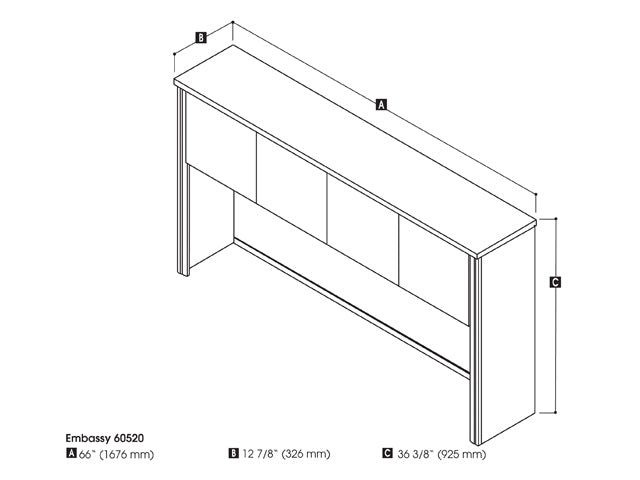 B

A

C

Embassy 60520
A 66" (1676 mm)
B 12 7/8" (326 mm)
C 36 3/8" (925 mm)