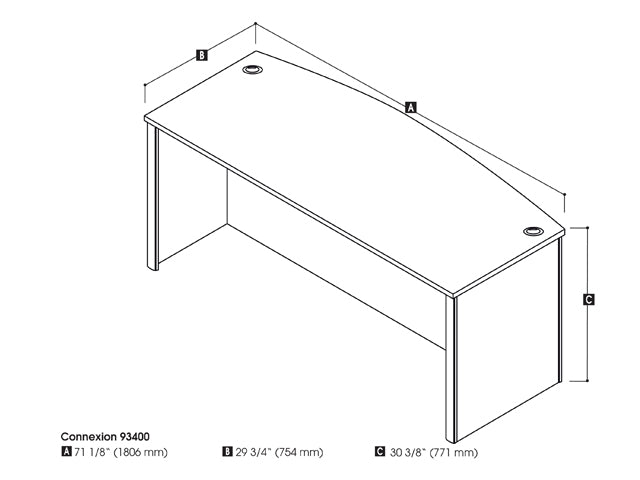 B

A

C

Connexion 93400
A 71 1/8" (1806 mm)
B 29 3/4" (754 mm)
C 30 3/8" (771 mm)