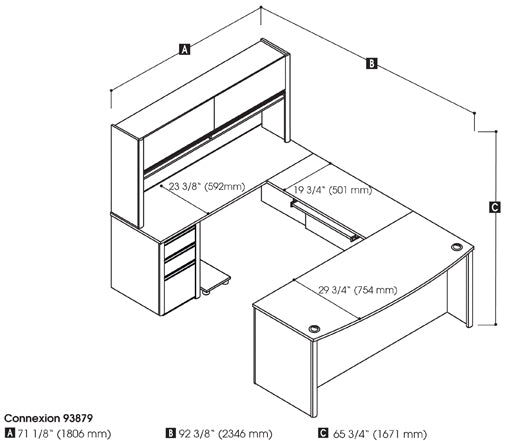 A

B

C

23 3/8" (592mm)

19 3/4" (501 mm)

29 3/4" (754 mm)

Connexion 93879

A 71 1/8" (1806 mm)

B 92 3/8" (2346 mm)

C 65 3/4" (1671 mm)