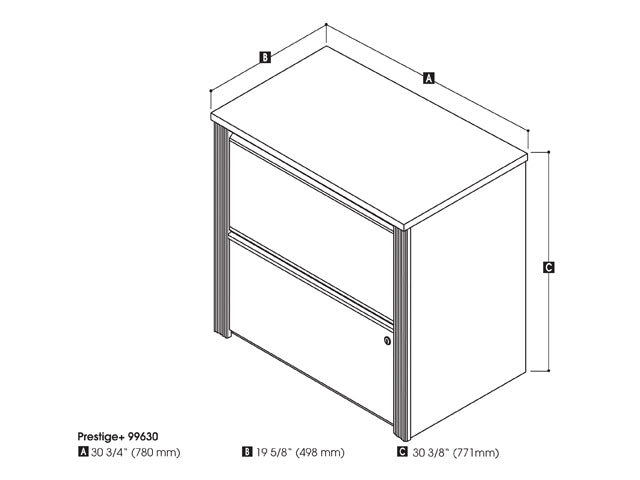 B

A

C

Prestige+ 99630
A 30 3/4" (780 mm)
B 19 5/8" (498 mm)
C 30 3/8" (771mm)