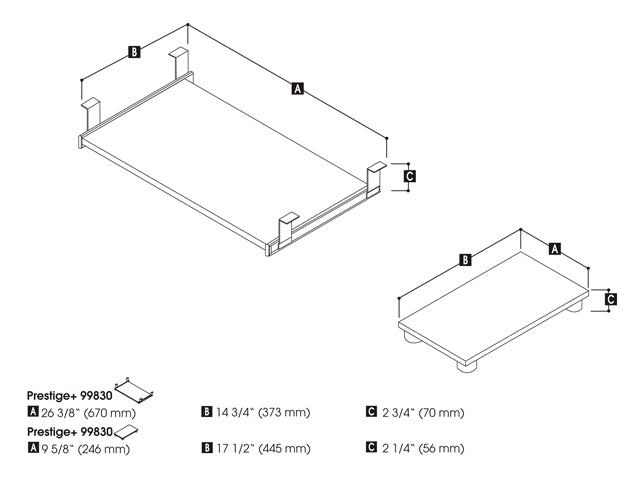 B
A
C
B
A
C

Prestige+ 99830
A 26 3/8" (670 mm)
B 14 3/4" (373 mm)
C 2 3/4" (70 mm)

Prestige+ 99830
A 9 5/8" (246 mm)
B 17 1/2" (445 mm)
C 2 1/4" (56 mm)